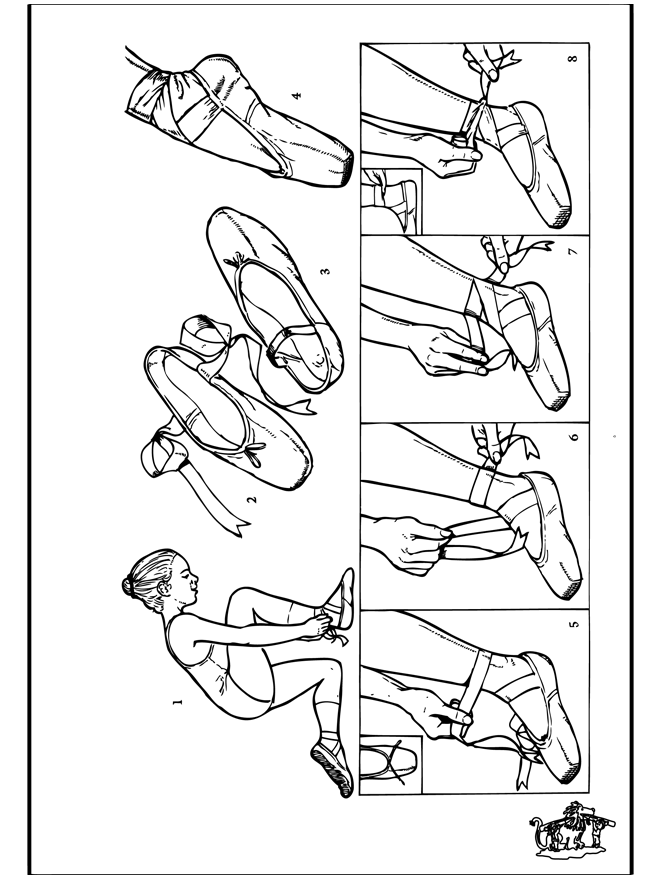 1
2
3
4
5
6
7
8